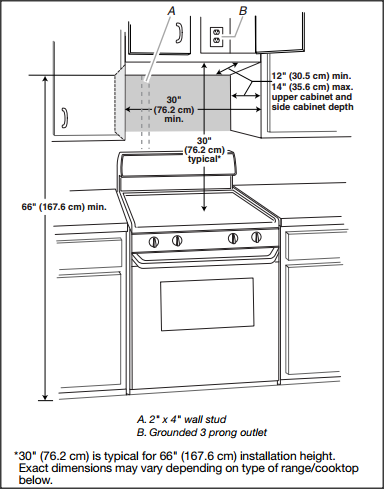 A
B
12" (30.5 cm) min.
14" (35.6 cm) max.
upper cabinet and side cabinet depth
30" (76.2 cm) min.
30" (76.2 cm) typical*
66" (167.6 cm) min.

A. 2" x 4" wall stud
B. Grounded 3 prong outlet

*30" (76.2 cm) is typical for 66" (167.6 cm) installation height. Exact dimensions may vary depending on type of range/cooktop below.